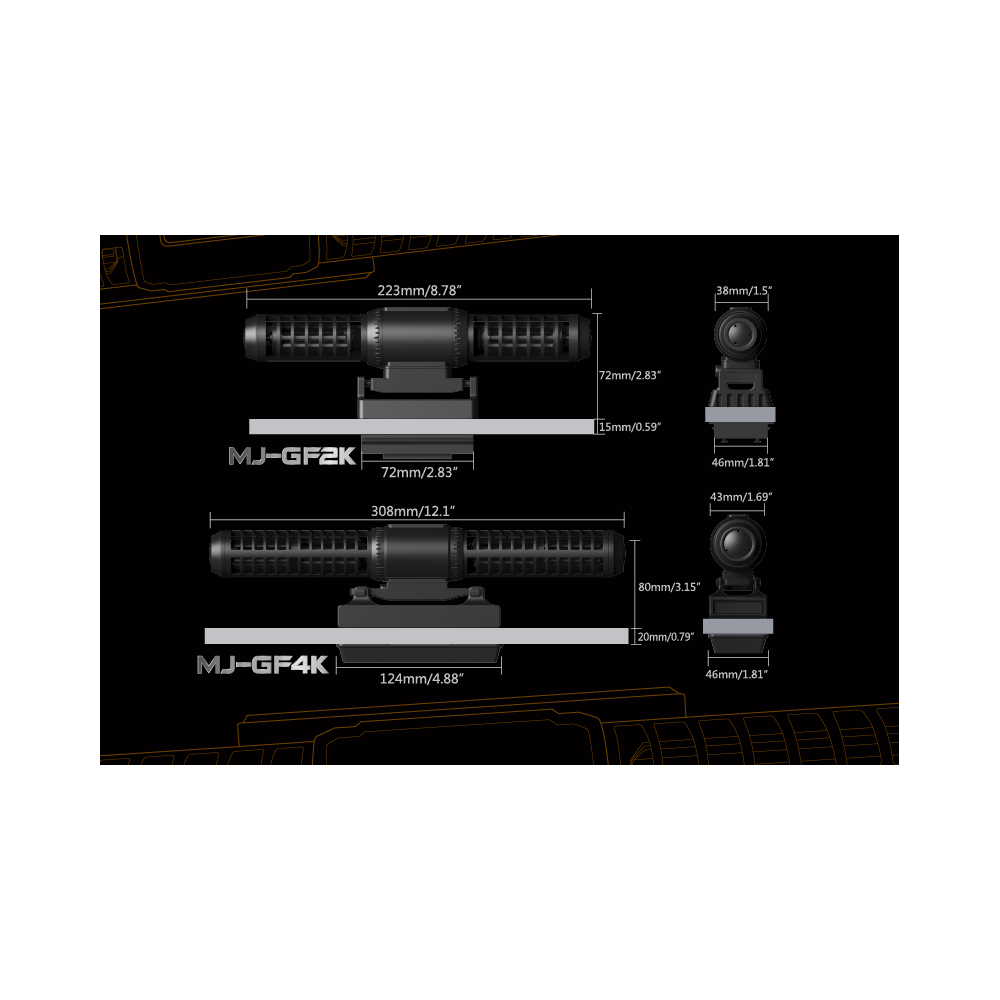 223mm/8.78"

72mm/2.83"

15mm/0.59"

MJ-GF2K

72mm/2.83"

38mm/1.5"

46mm/1.81"

308mm/12.1"

80mm/3.15"

20mm/0.79"

MJ-GF4K

124mm/4.88"

43mm/1.69"

46mm/1.81"